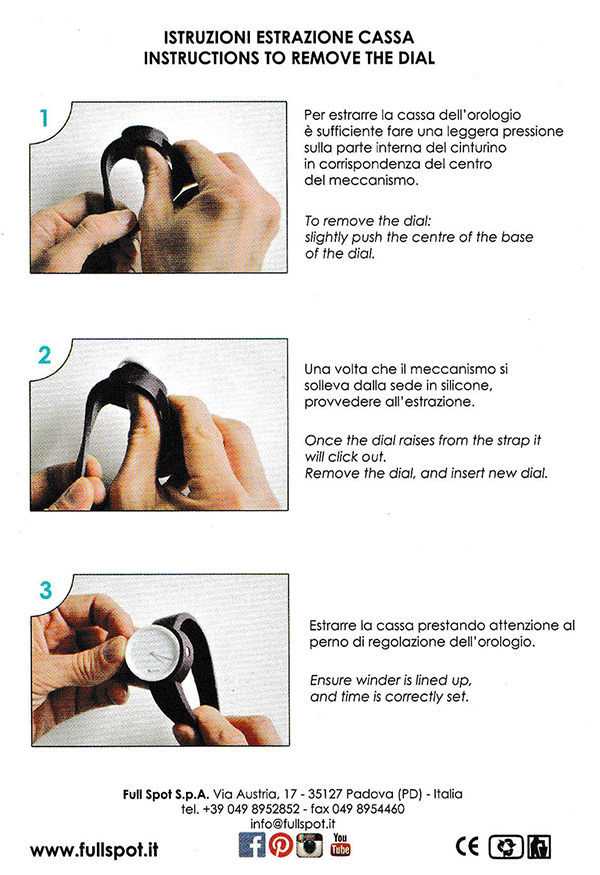 ISTRUZIONI ESTRAZIONE CASSA
INSTRUCTIONS TO REMOVE THE DIAL

1

Per estrarre la cassa dell'orologio è sufficiente fare una leggera pressione sulla parte interna del cinturino in corrispondenza del centro del meccanismo.

To remove the dial: slightly push the centre of the base of the dial.

2

Una volta che il meccanismo si solleva dalla sede in silicone, provvedere all'estrazione.

Once the dial raises from the strap it will click out. Remove the dial, and insert new dial.

3

Estrarre la cassa prestando attenzione al perno di regolazione dell'orologio.

Ensure winder is lined up, and time is correctly set.

Full Spot S.p.A. Via Austria, 17 - 35127 Padova (PD) - Italia
tel. +39 049 8952852 - fax 049 8954460
info@fullspot.it

www.fullspot.it

You Tube

CE